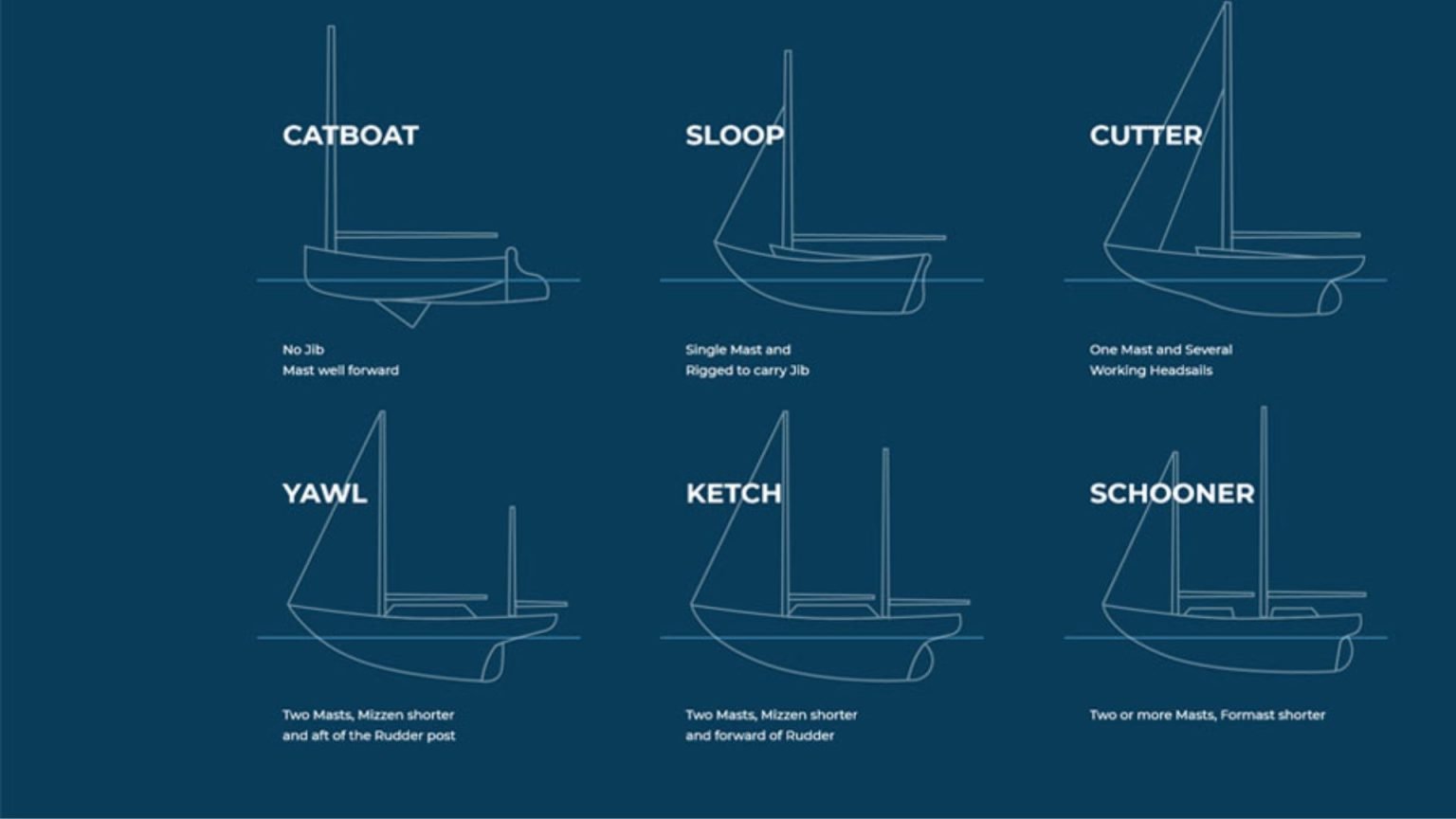 CATBOAT

No Jib
Mast well forward

SLOOP

Single Mast and
Rigged to carry Jib

CUTTER

One Mast and Several
Working Headsails

YAWL

Two Masts, Mizzen shorter
and aft of the Rudder post

KETCH

Two Masts, Mizzen shorter
and forward of Rudder

SCHOONER

Two or more Masts, Formast shorter